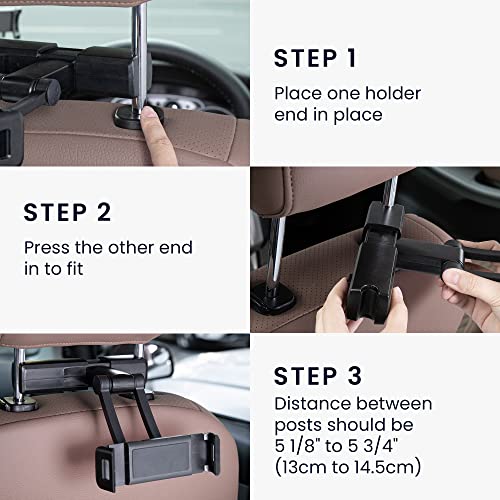 STEP 1
Place one holder end in place

STEP 2
Press the other end in to fit

STEP 3
Distance between posts should be 5 1/8" to 5 3/4" (13cm to 14.5cm)