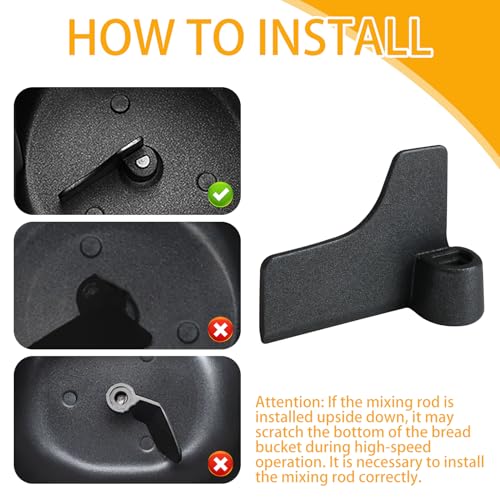 HOW TO INSTALL

Attention: If the mixing rod is installed upside down, it may scratch the bottom of the bread bucket during high-speed operation. It is necessary to install the mixing rod correctly.