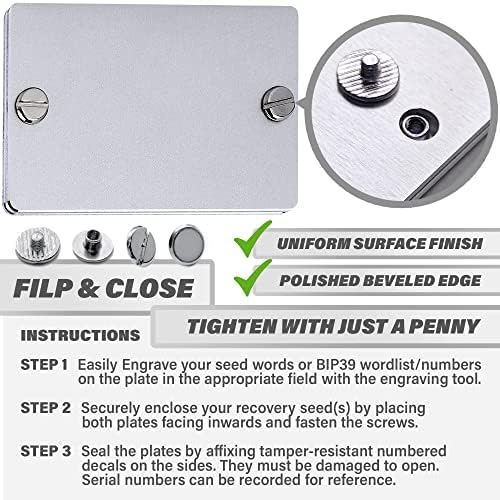 UNIFORM SURFACE FINISH

POLISHED BEVELED EDGE

FILP & CLOSE

TIGHTEN WITH JUST A PENNY

INSTRUCTIONS

STEP 1 Easily Engrave your seed words or BIP39 wordlist/numbers on the plate in the appropriate field with the engraving tool.

STEP 2 Securely enclose your recovery seed(s) by placing both plates facing inwards and fasten the screws.

STEP 3 Seal the plates by affixing tamper-resistant numbered decals on the sides. They must be damaged to open. Serial numbers can be recorded for reference.