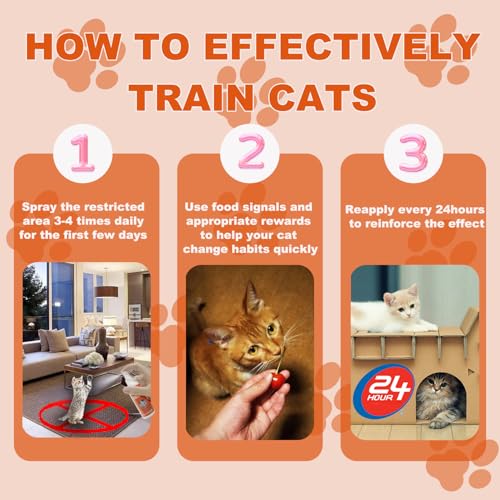 HOW TO EFFECTIVELY TRAIN CATS

1

Spray the restricted area 3-4 times daily for the first few days

2

Use food signals and appropriate rewards to help your cat change habits quickly

3

Reapply every 24hours to reinforce the effect

24 HOUR