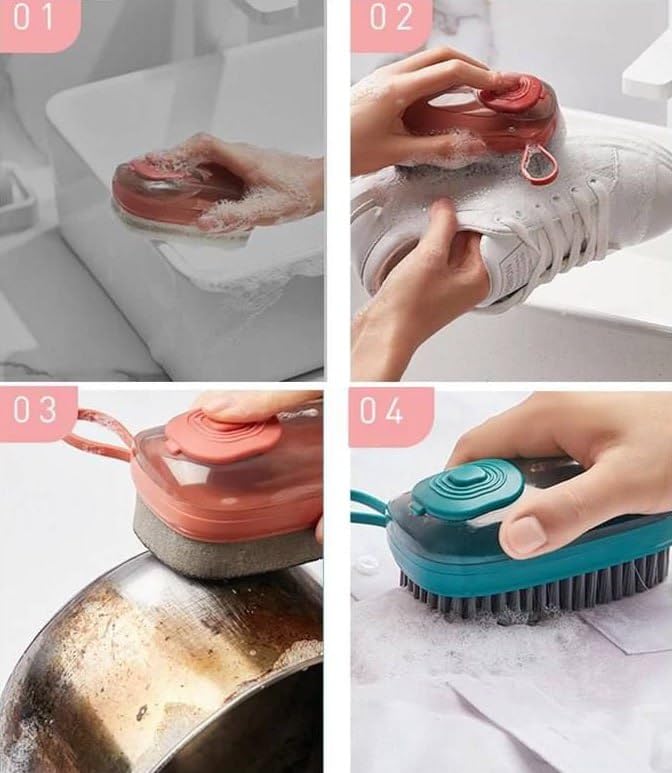 01

02

03

04