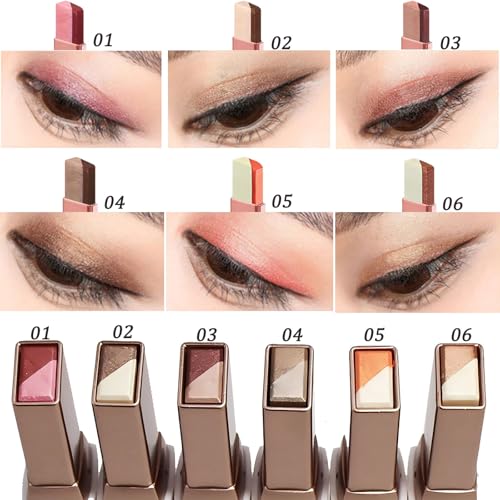 01

02

03

04

05

06

01

02

03

04

05

06