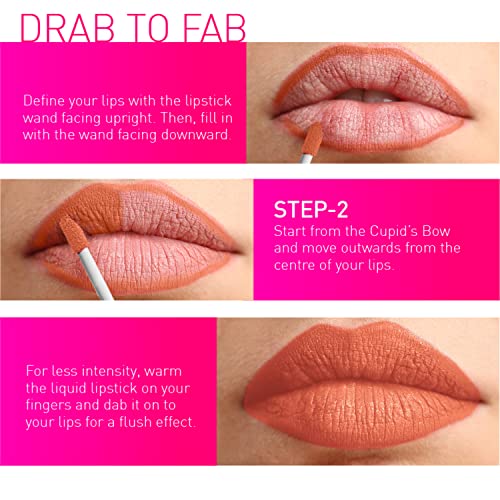 DRAB TO FAB

Define your lips with the lipstick wand facing upright. Then, fill in with the wand facing downward.

STEP-2
Start from the Cupid's Bow and move outwards from the centre of your lips.

For less intensity, warm the liquid lipstick on your fingers and dab it on to your lips for a flush effect.