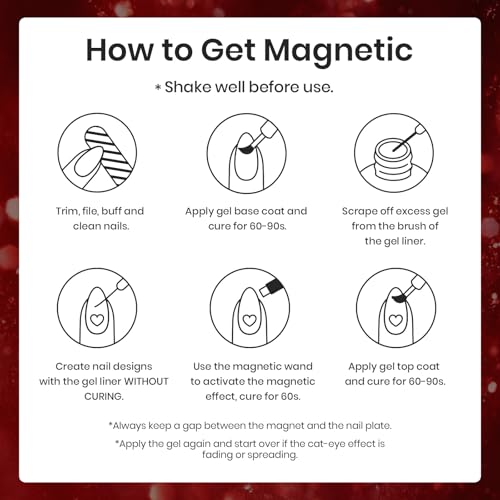 How to Get Magnetic

* Shake well before use.

Trim, file, buff and clean nails.

Apply gel base coat and cure for 60-90s.

Scrape off excess gel from the brush of the gel liner.

Create nail designs with the gel liner WITHOUT CURING.

Use the magnetic wand to activate the magnetic effect, cure for 60s.

Apply gel top coat and cure for 60-90s.

*Always keep a gap between the magnet and the nail plate.

*Apply the gel again and start over if the cat-eye effect is fading or spreading.