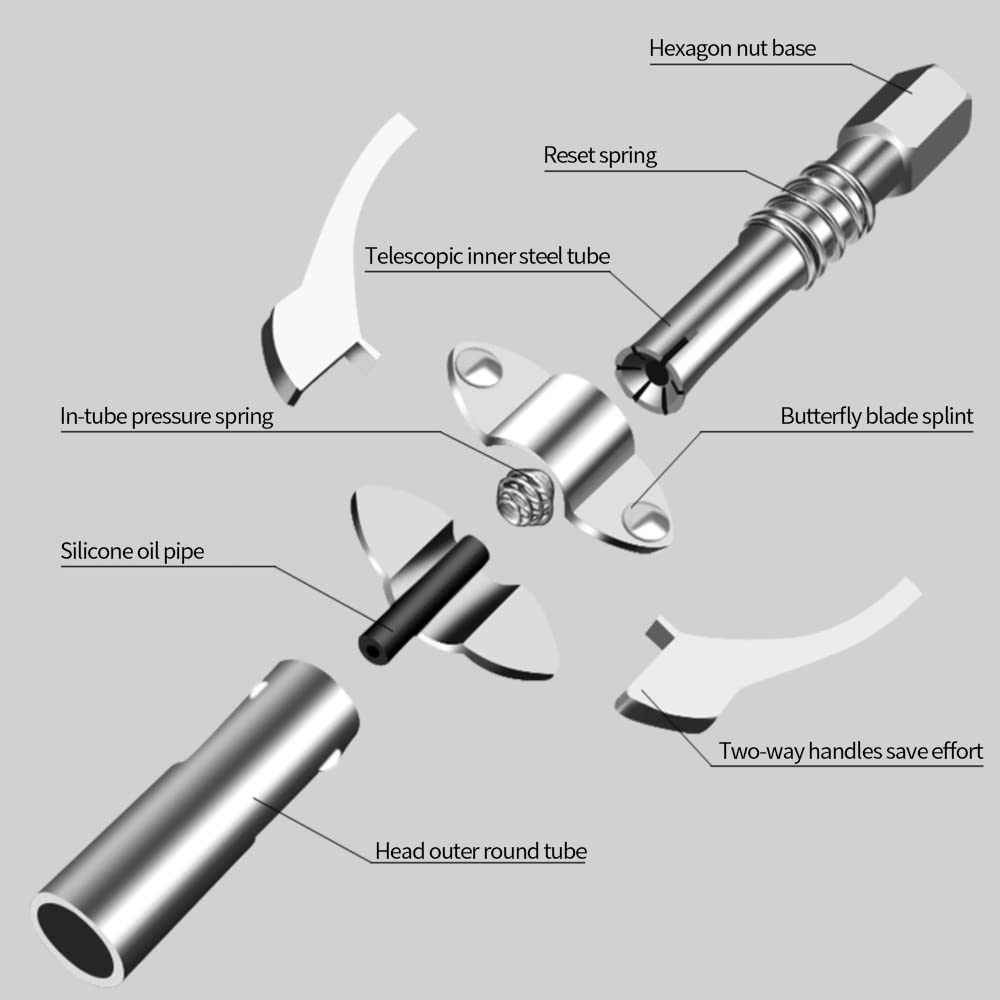 Hexagon nut base

Reset spring

Telescopic inner steel tube

In-tube pressure spring

Butterfly blade splint

Silicone oil pipe

Two-way handles save effort

Head outer round tube