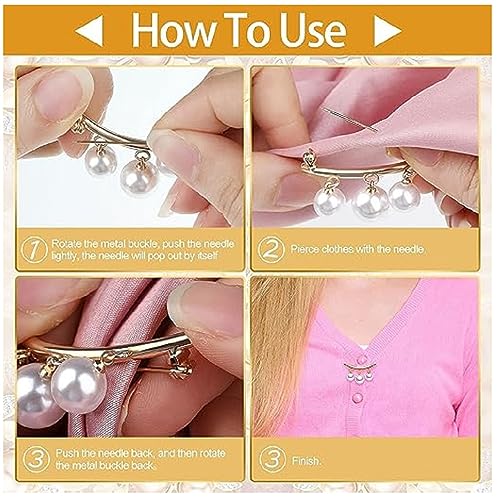 How To Use

1 Rotate the metal buckle, push the needle lightly, the needle will pop out by itself

2 Pierce clothes with the needle.

3 Push the needle back, and then rotate the metal buckle back.

3 Finish.