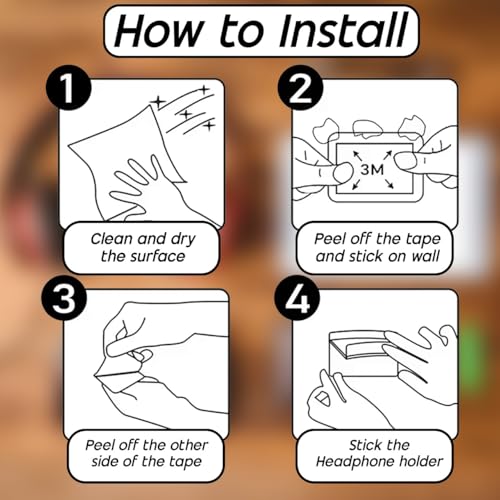 How to Install

1

Clean and dry the surface

2

3M

Peel off the tape and stick on wall

3

Peel off the other side of the tape

4

Stick the Headphone holder