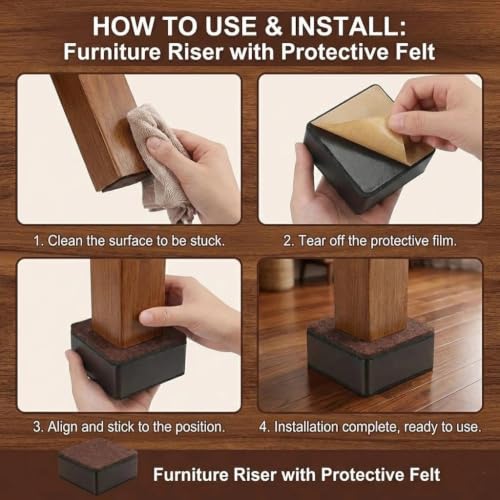 HOW TO USE & INSTALL:
Furniture Riser with Protective Felt

1. Clean the surface to be stuck.

2. Tear off the protective film.

3. Align and stick to the position.

4. Installation complete, ready to use.

Furniture Riser with Protective Felt