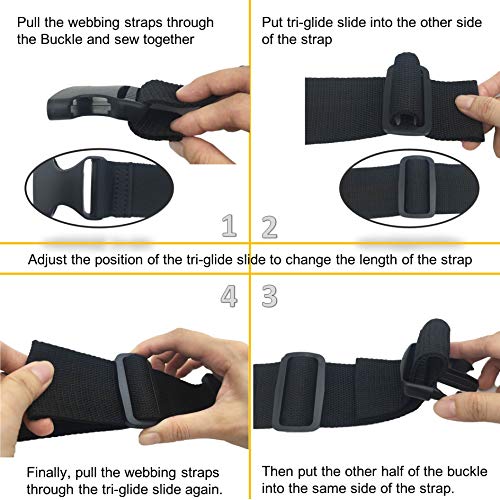 Pull the webbing straps through the Buckle and sew together

Put tri-glide slide into the other side of the strap

1

2

Adjust the position of the tri-glide slide to change the length of the strap

4

3

Finally, pull the webbing straps through the tri-glide slide again.

Then put the other half of the buckle into the same side of the strap.