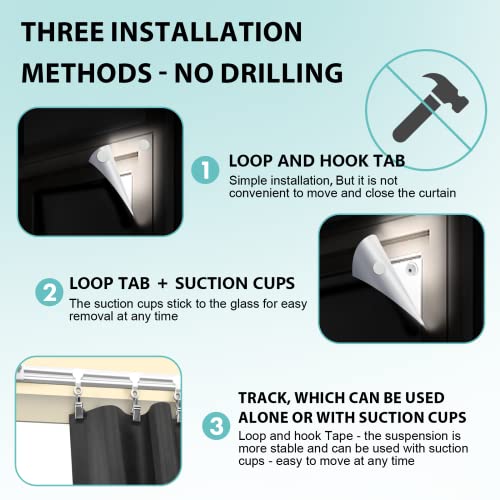 THREE INSTALLATION METHODS - NO DRILLING

1 LOOP AND HOOK TAB
Simple installation, But it is not convenient to move and close the curtain

2 LOOP TAB + SUCTION CUPS
The suction cups stick to the glass for easy removal at any time

3 TRACK, WHICH CAN BE USED ALONE OR WITH SUCTION CUPS
Loop and hook Tape - the suspension is more stable and can be used with suction cups - easy to move at any time