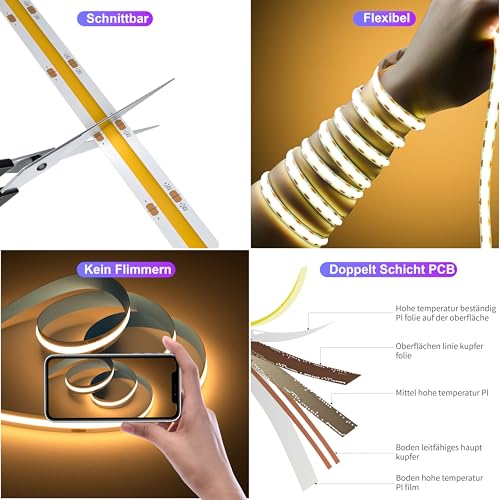 Schnittbar

Flexibel

Kein Flimmern

Doppelt Schicht PCB

Hohe temperatur beständig PI folie auf der oberfläche

Oberflächen linie kupfer folie

Mittel hohe temperatur PI

Boden leitfähiges haupt kupfer

Boden hohe temperatur PI film