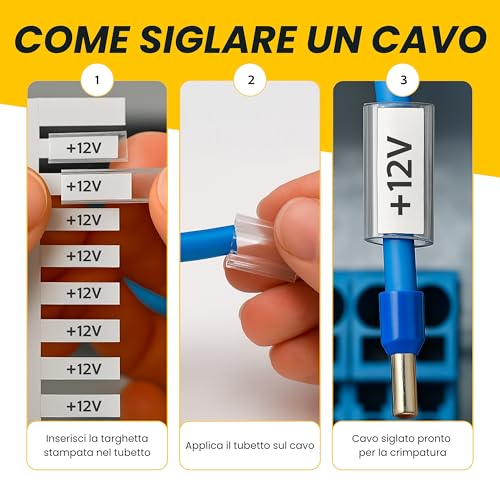 COME SIGLARE UN CAVO

1

+12V

+12V

+12V

+12V

+12V

+12V

+12V

+12V

Inserisci la targhetta stampata nel tubetto

2

Applica il tubetto sul cavo

3

+12V

Cavo siglato pronto per la crimpatura