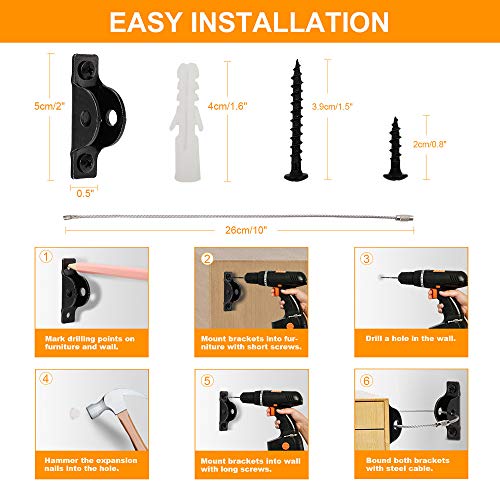 EASY INSTALLATION

5cm/2"

0.5"

4cm/1.6"

3.9cm/1.5"

2cm/0.8"

26cm/10"

1

Mark drilling points on furniture and wall.

2

Mount brackets into furniture with short screws.

3

Drill a hole in the wall.

4

Hammer the expansion nails into the hole.

5

Mount brackets into wall with long screws.

6

Bound both brackets with steel cable.