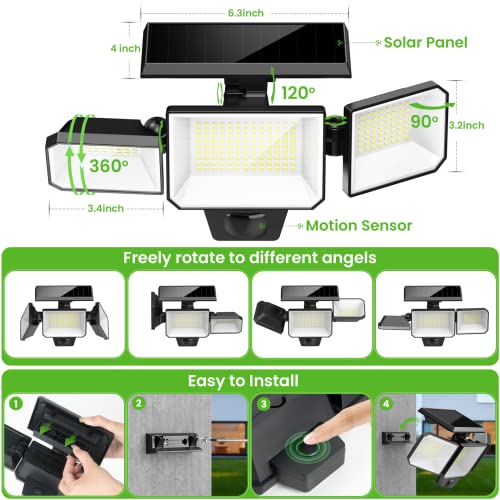 6.3inch

4 inch

Solar Panel

120°

90°

3.2inch

360°

3.4inch

Motion Sensor

Freely rotate to different angels

Easy to Install

1

2

3

4