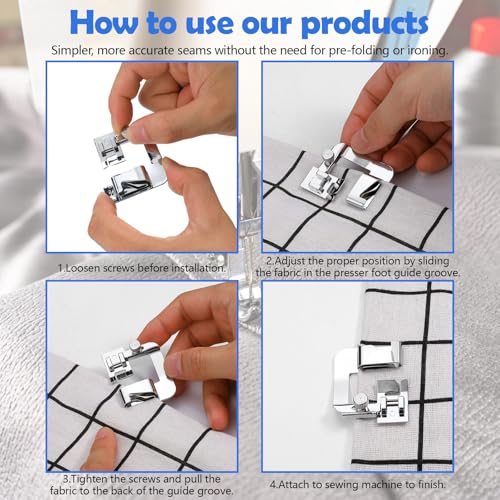 How to use our products

Simpler, more accurate seams without the need for pre-folding or ironing.

1.Loosen screws before installation.

2.Adjust the proper position by sliding the fabric in the presser foot guide groove.

3.Tighten the screws and pull the fabric to the back of the guide groove.

4.Attach to sewing machine to finish.