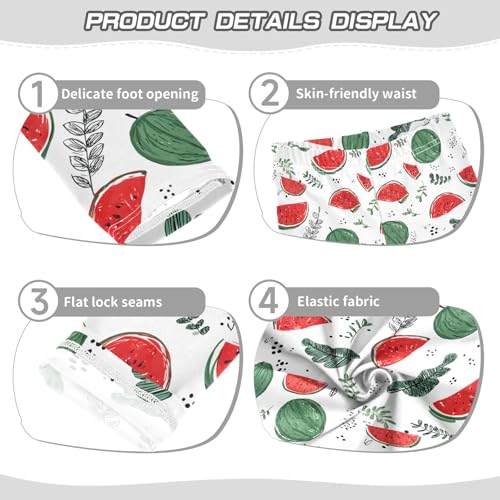 PRODUCT DETAILS DISPLAY

1 Delicate foot opening

2 Skin-friendly waist

3 Flat lock seams

4 Elastic fabric