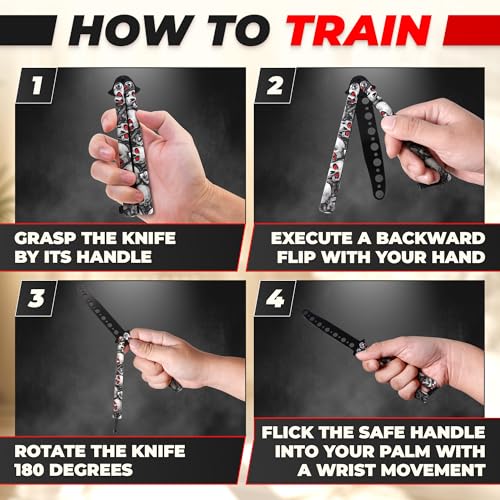 HOW TO TRAIN

1

GRASP THE KNIFE BY ITS HANDLE

2

EXECUTE A BACKWARD FLIP WITH YOUR HAND

3

ROTATE THE KNIFE 180 DEGREES

4

FLICK THE SAFE HANDLE INTO YOUR PALM WITH A WRIST MOVEMENT