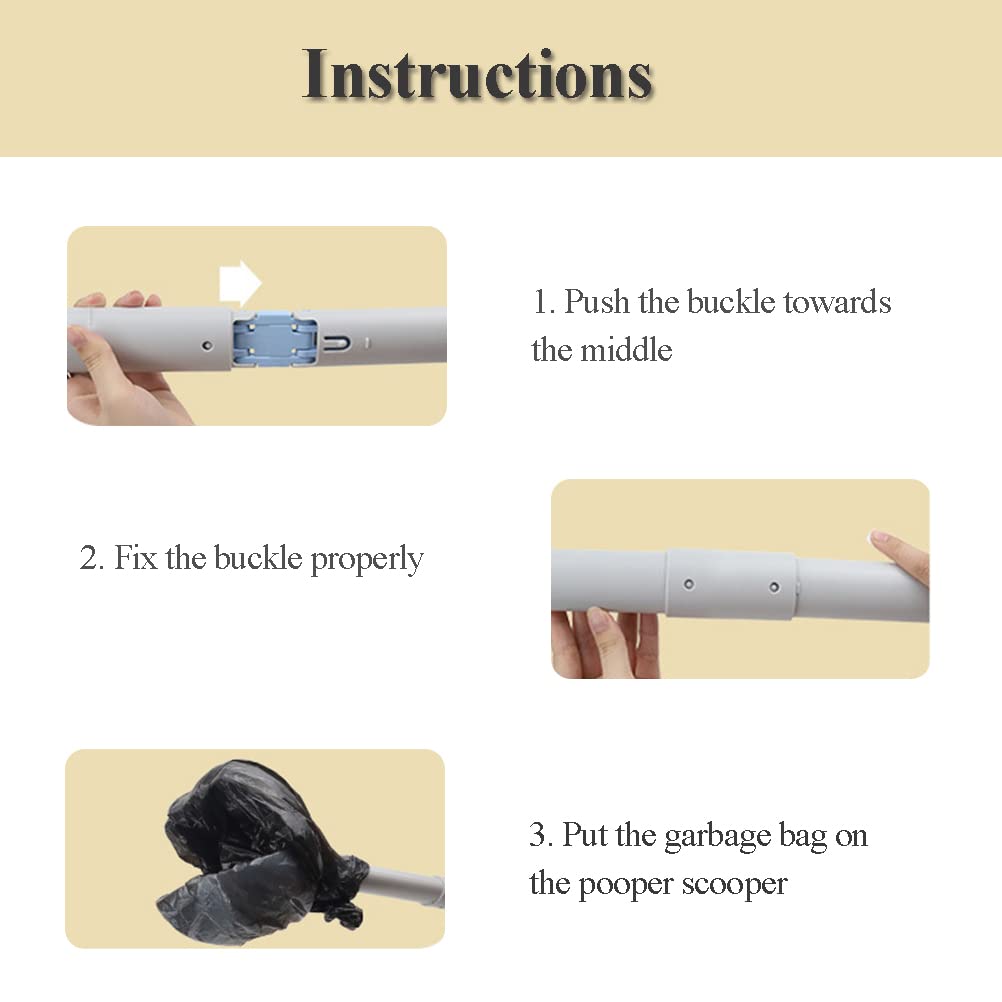 Instructions

1. Push the buckle towards the middle

2. Fix the buckle properly

3. Put the garbage bag on the pooper scooper