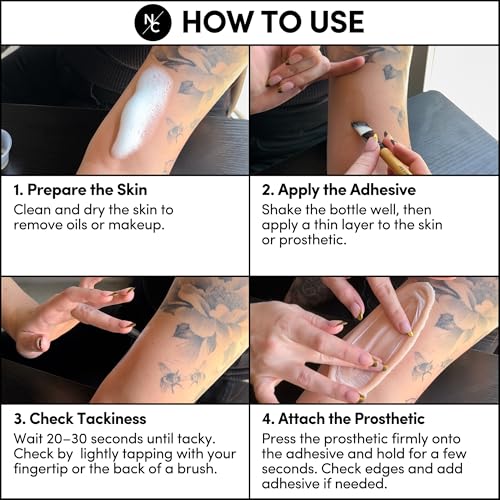 NC HOW TO USE

1. Prepare the Skin
Clean and dry the skin to remove oils or makeup.

2. Apply the Adhesive
Shake the bottle well, then apply a thin layer to the skin or prosthetic.

3. Check Tackiness
Wait 20–30 seconds until tacky. Check by lightly tapping with your fingertip or the back of a brush.

4. Attach the Prosthetic
Press the prosthetic firmly onto the adhesive and hold for a few seconds. Check edges and add adhesive if needed.