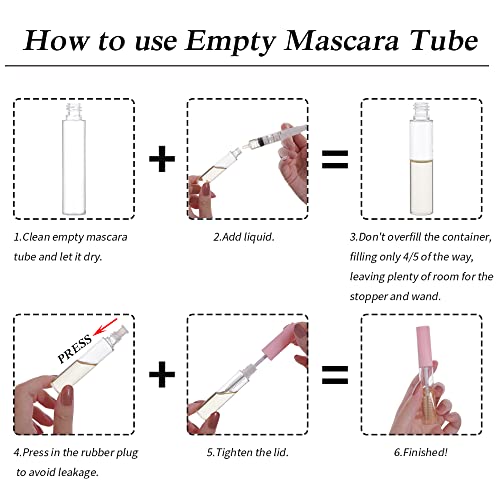 How to use Empty Mascara Tube

+

=

1.Clean empty mascara tube and let it dry.

2.Add liquid.

3.Don't overfill the container, filling only 4/5 of the way, leaving plenty of room for the stopper and wand.

PRESS

+

=

4.Press in the rubber plug to avoid leakage.

5.Tighten the lid.

6.Finished!