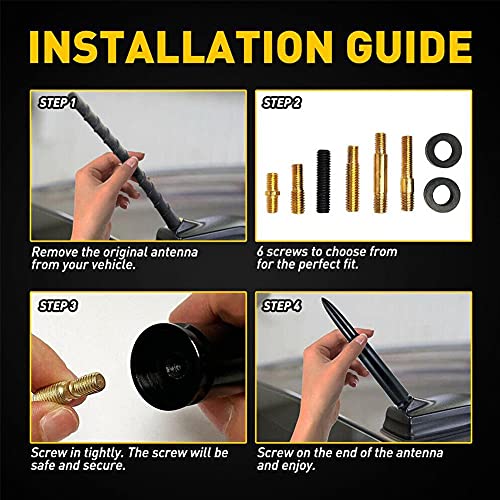 INSTALLATION GUIDE

STEP 1

Remove the original antenna from your vehicle.

STEP 2

6 screws to choose from for the perfect fit.

STEP 3

Screw in tightly. The screw will be safe and secure.

STEP 4

Screw on the end of the antenna and enjoy.