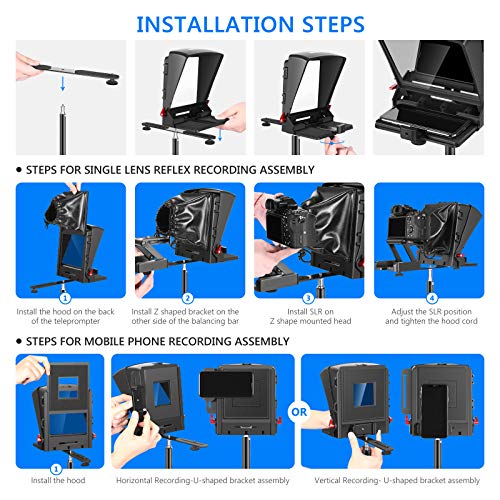 INSTALLATION STEPS

• STEPS FOR SINGLE LENS REFLEX RECORDING ASSEMBLY

1
Install the hood on the back of the teleprompter

2
Install Z shaped bracket on the other side of the balancing bar

3
Install SLR on Z shape mounted head

4
Adjust the SLR position and tighten the hood cord

• STEPS FOR MOBILE PHONE RECORDING ASSEMBLY

1
Install the hood

Horizontal Recording-U-shaped bracket assembly

OR

Vertical Recording- U-shaped bracket assembly