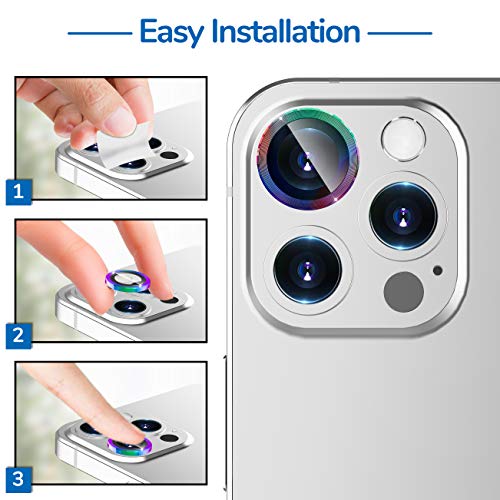 Easy Installation

1

2

3