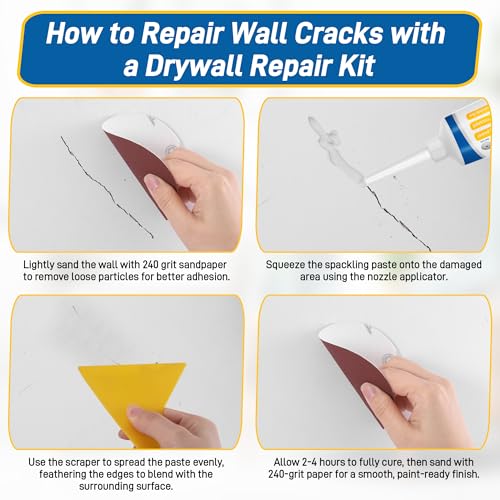 How to Repair Wall Cracks with a Drywall Repair Kit

Lightly sand the wall with 240 grit sandpaper to remove loose particles for better adhesion.

Squeeze the spackling paste onto the damaged area using the nozzle applicator.

Use the scraper to spread the paste evenly, feathering the edges to blend with the surrounding surface.

Allow 2-4 hours to fully cure, then sand with 240-grit paper for a smooth, paint-ready finish.