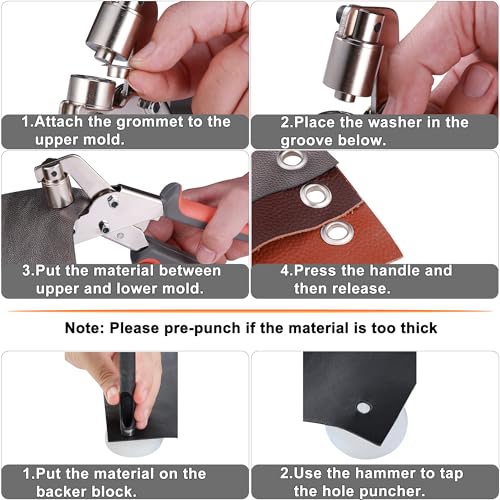 1.Attach the grommet to the upper mold.

2.Place the washer in the groove below.

3.Put the material between upper and lower mold.

4.Press the handle and then release.

Note: Please pre-punch if the material is too thick

1.Put the material on the backer block.

2.Use the hammer to tap the hole puncher.