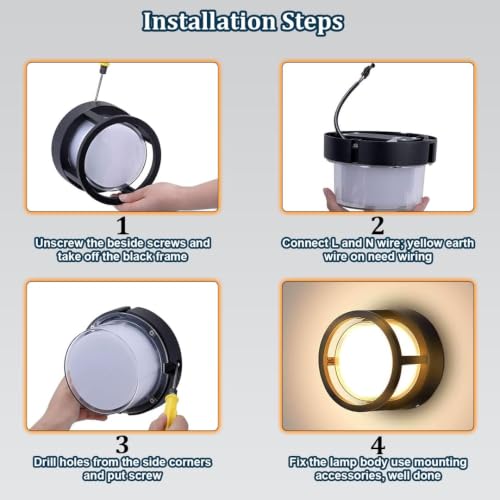 Installation Steps

1
Unscrew the beside screws and take off the black frame

2
Connect L and N wire; yellow earth wire on need wiring

3
Drill holes from the side corners and put screw

4
Fix the lamp body use mounting accessories, well done