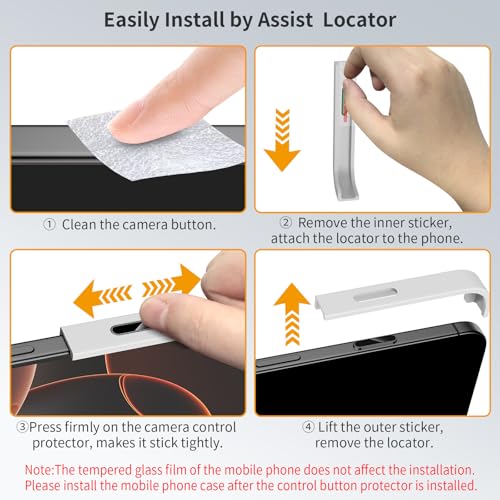 Easily Install by Assist Locator

① Clean the camera button.

② Remove the inner sticker, attach the locator to the phone.

③Press firmly on the camera control protector, makes it stick tightly.

④ Lift the outer sticker, remove the locator.

Note:The tempered glass film of the mobile phone does not affect the installation. Please install the mobile phone case after the control button protector is installed.