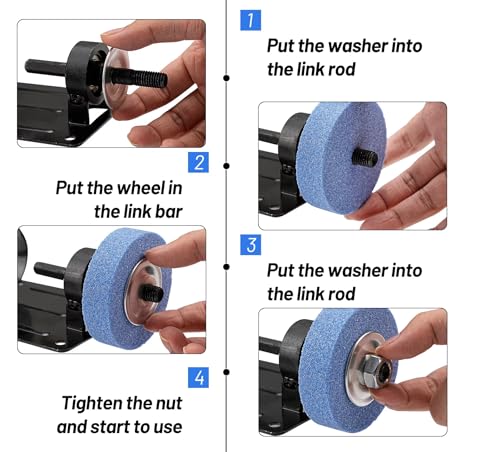 1

Put the washer into the link rod

2

Put the wheel in the link bar

3

Put the washer into the link rod

4

Tighten the nut and start to use