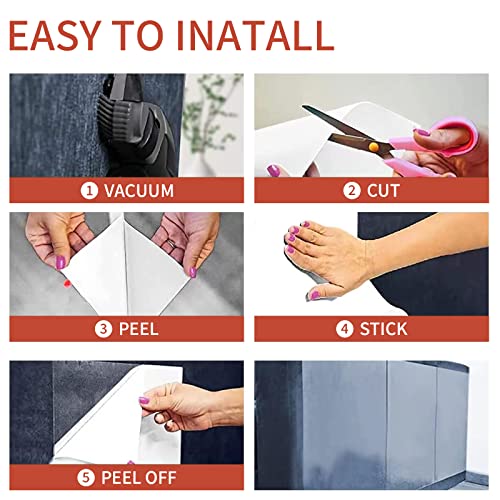 EASY TO INATALL

① VACUUM

② CUT

③ PEEL

④ STICK

⑤ PEEL OFF