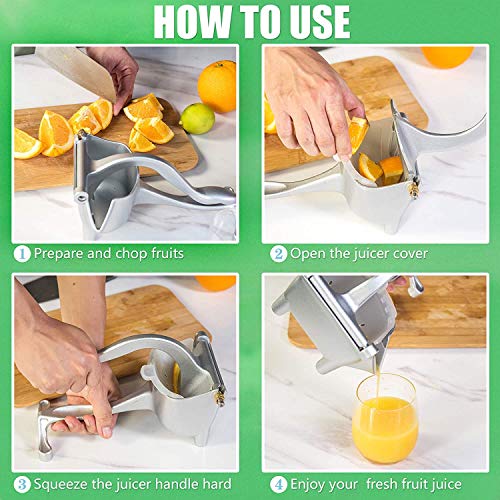 HOW TO USE

1 Prepare and chop fruits

2 Open the juicer cover

3 Squeeze the juicer handle hard

4 Enjoy your fresh fruit juice