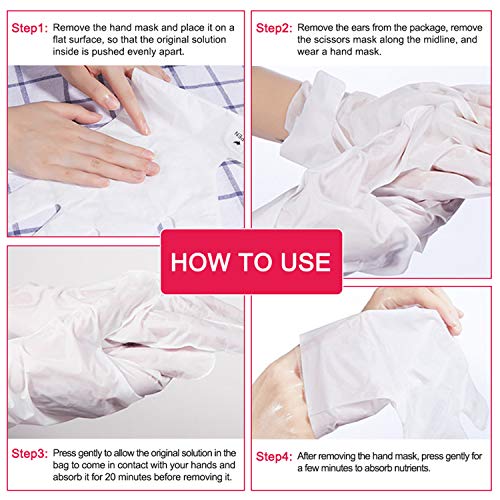 Step1: Remove the hand mask and place it on a flat surface, so that the original solution inside is pushed evenly apart.

Step2: Remove the ears from the package, remove the scissors mask along the midline, and wear a hand mask.

HOW TO USE

Step3: Press gently to allow the original solution in the bag to come in contact with your hands and absorb it for 20 minutes before removing it.

Step4: After removing the hand mask, press gently for a few minutes to absorb nutrients.