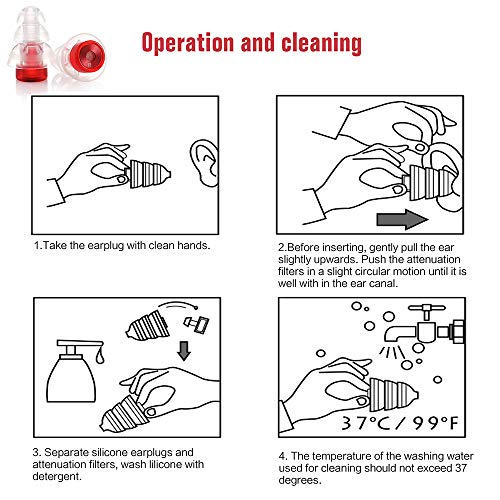 Operation and cleaning

1.Take the earplug with clean hands.

2.Before inserting, gently pull the ear slightly upwards. Push the attenuation filters in a slight circular motion until it is well with in the ear canal.

3. Separate silicone earplugs and attenuation filters, wash lilicone with detergent.

37°C / 99°F

4. The temperature of the washing water used for cleaning should not exceed 37 degrees.