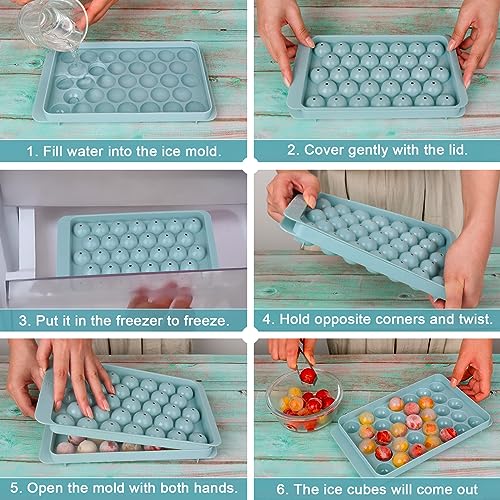 1. Fill water into the ice mold.

2. Cover gently with the lid.

3. Put it in the freezer to freeze.

4. Hold opposite corners and twist.

5. Open the mold with both hands.

6. The ice cubes will come out