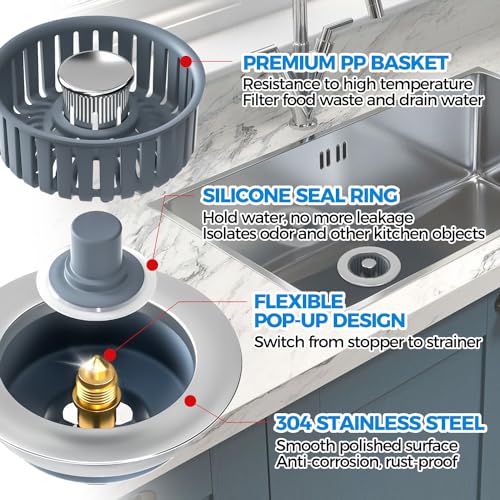 PREMIUM PP BASKET
Resistance to high temperature
Filter food waste and drain water

SILICONE SEAL RING
Hold water, no more leakage
Isolates odor and other kitchen objects

FLEXIBLE POP-UP DESIGN
Switch from stopper to strainer

304 STAINLESS STEEL
Smooth polished surface
Anti-corrosion, rust-proof