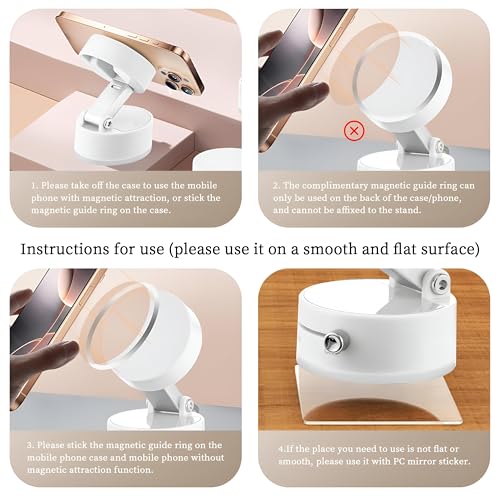 1. Please take off the case to use the mobile phone with magnetic attraction, or stick the magnetic guide ring on the case.

2. The complimentary magnetic guide ring can only be used on the back of the case/phone, and cannot be affixed to the stand.

Instructions for use (please use it on a smooth and flat surface)

3. Please stick the magnetic guide ring on the mobile phone case and mobile phone without magnetic attraction function.

4.If the place you need to use is not flat or smooth, please use it with PC mirror sticker.