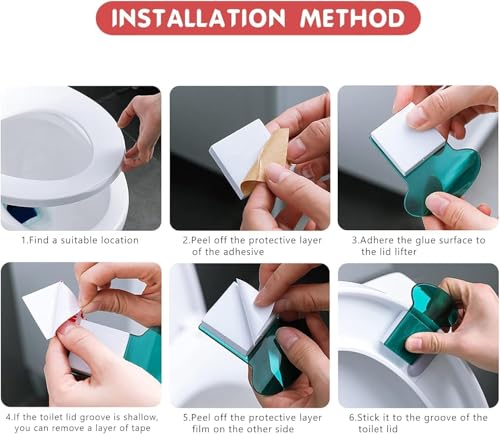 INSTALLATION METHOD

1.Find a suitable location

2.Peel off the protective layer of the adhesive

3.Adhere the glue surface to the lid lifter

4.If the toilet lid groove is shallow, you can remove a layer of tape

5.Peel off the protective layer film on the other side

6.Stick it to the groove of the toilet lid