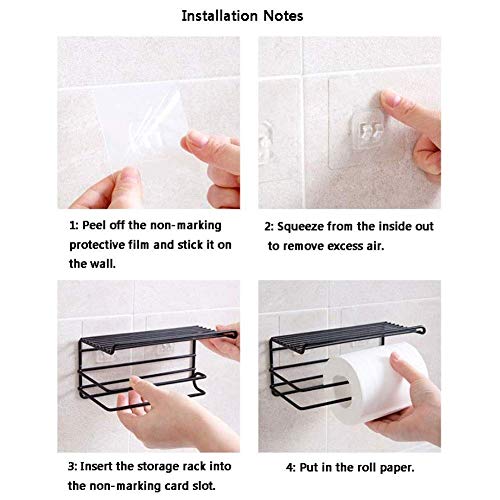 Installation Notes

1: Peel off the non-marking protective film and stick it on the wall.

2: Squeeze from the inside out to remove excess air.

3: Insert the storage rack into the non-marking card slot.

4: Put in the roll paper.