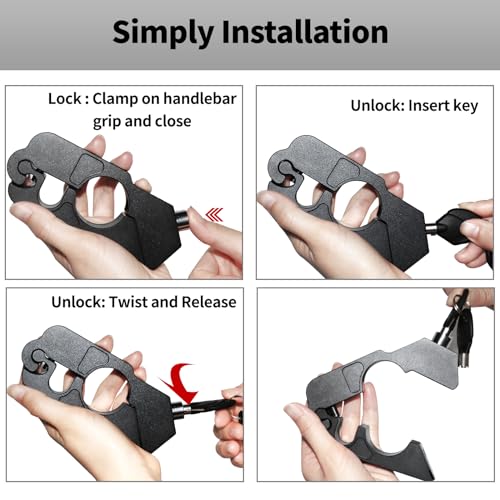 Simply Installation

Lock : Clamp on handlebar grip and close

Unlock: Insert key

Unlock: Twist and Release