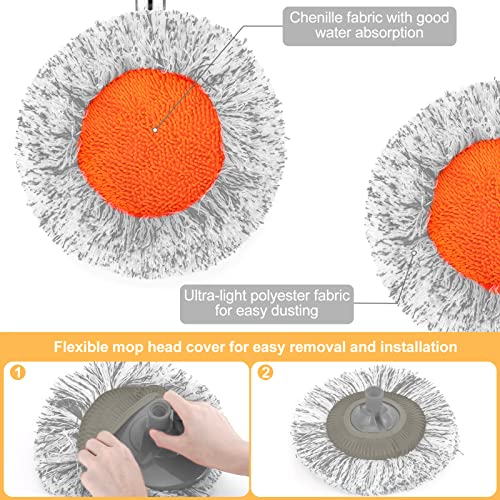 Chenille fabric with good water absorption

Ultra-light polyester fabric for easy dusting

Flexible mop head cover for easy removal and installation

1

2