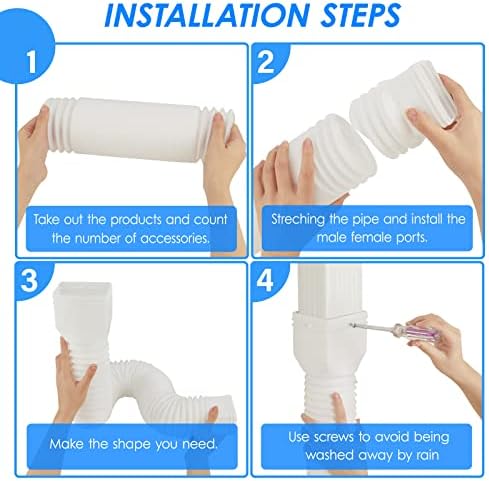 INSTALLATION STEPS

1

Take out the products and count the number of accessories.

2

Streching the pipe and install the male female ports.

3

Make the shape you need.

4

Use screws to avoid being washed away by rain