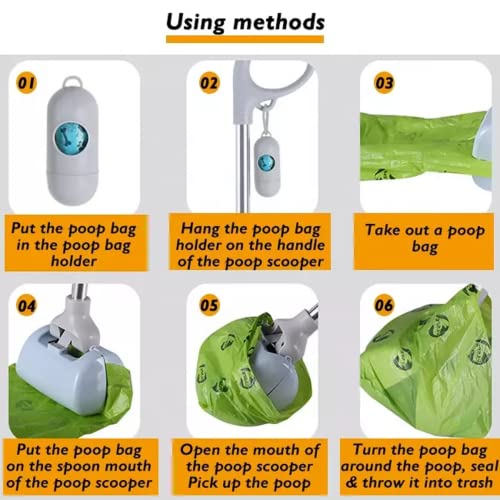 Using methods

01

Put the poop bag in the poop bag holder

02

Hang the poop bag holder on the handle of the poop scooper

03

Take out a poop bag

04

Put the poop bag on the spoon mouth of the poop scooper

05

Open the mouth of the poop scooper Pick up the poop

06

Turn the poop bag around the poop, seal & throw it into trash