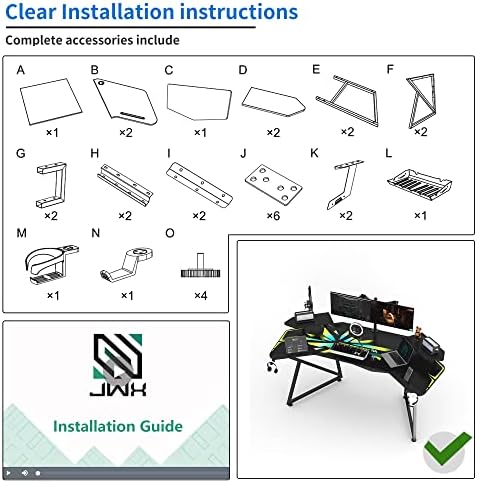 Clear Installation instructions

Complete accessories include

A
×1

B
×2

C
×1

D
×2

E
×2

F
×2

G
×2

H
×2

I
×2

J
×6

K
×2

L
×1

M
×1

N
×1

O
×4

JWX

Installation Guide