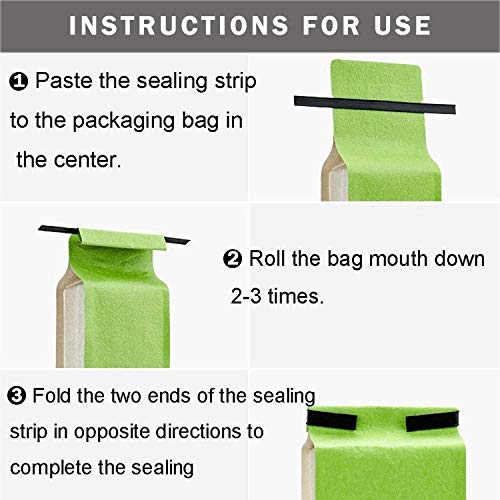 INSTRUCTIONS FOR USE

❶ Paste the sealing strip to the packaging bag in the center.

❷ Roll the bag mouth down 2-3 times.

❸ Fold the two ends of the sealing strip in opposite directions to complete the sealing