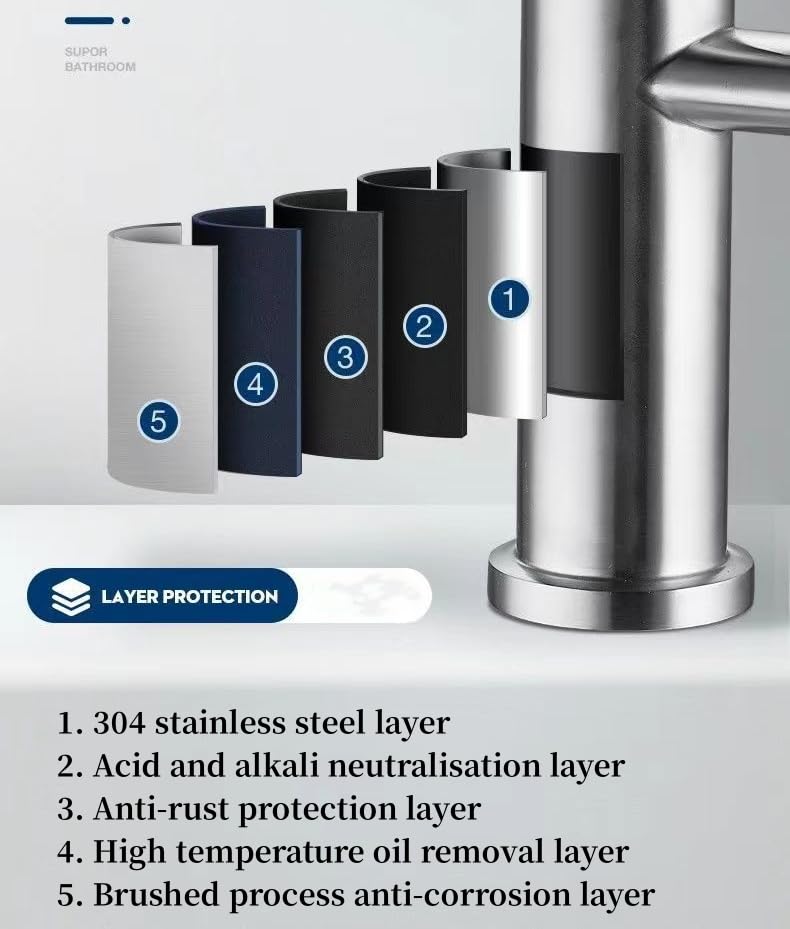 SUPOR
BATHROOM

5
4
3
2
1

LAYER PROTECTION

1. 304 stainless steel layer
2. Acid and alkali neutralisation layer
3. Anti-rust protection layer
4. High temperature oil removal layer
5. Brushed process anti-corrosion layer