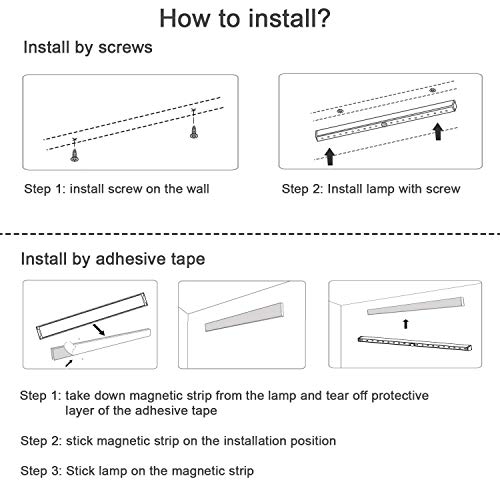 How to install?

Install by screws

Step 1: install screw on the wall

Step 2: Install lamp with screw

Install by adhesive tape

Step 1: take down magnetic strip from the lamp and tear off protective layer of the adhesive tape

Step 2: stick magnetic strip on the installation position

Step 3: Stick lamp on the magnetic strip