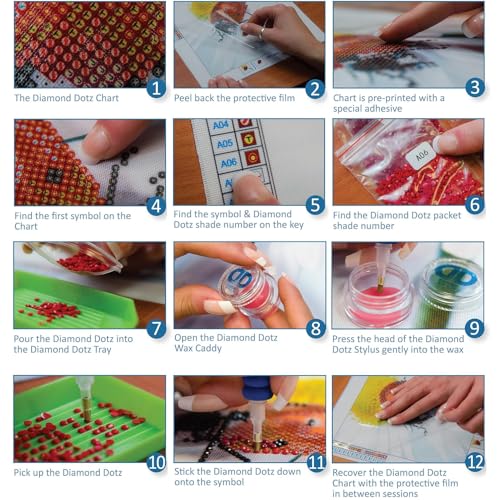 1
The Diamond Dotz Chart

2
Peel back the protective film

3
Chart is pre-printed with a special adhesive

4
Find the first symbol on the Chart

A04
A05
A06
5
Find the symbol & Diamond Dotz shade number on the key

A06
6
Find the Diamond Dotz packet shade number

7
Pour the Diamond Dotz into the Diamond Dotz Tray

8
Open the Diamond Dotz Wax Caddy

9
Press the head of the Diamond Dotz Stylus gently into the wax

10
Pick up the Diamond Dotz

11
Stick the Diamond Dotz down onto the symbol

12
Recover the Diamond Dotz Chart with the protective film in between sessions